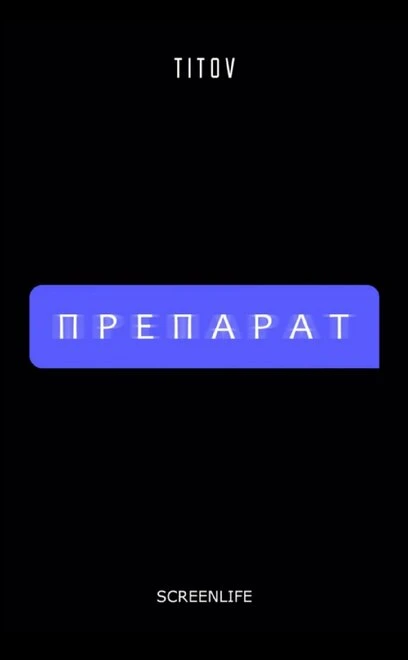 TITOV

ПРЕПАРАТ

SCREENLIFE